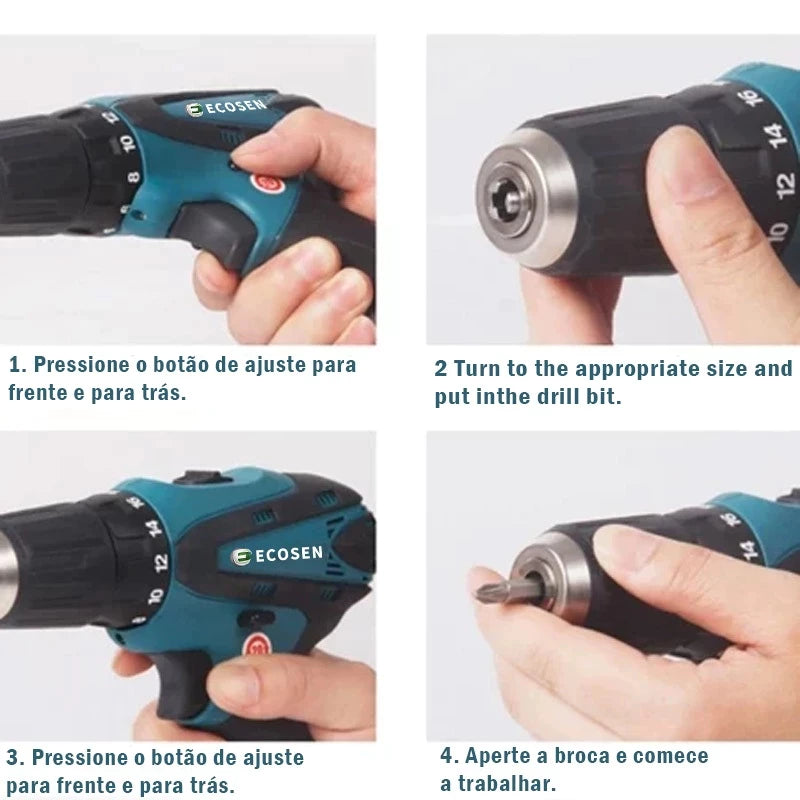 ECOSEN

12
10
8

1. Pressione o botão de ajuste para frente e para trás.

16
14
12
10

2 Turn to the appropriate size and put inthe drill bit.

16
14
12
10

ECOSEN

3. Pressione o botão de ajuste para frente e para trás.

16
14

4. Aperte a broca e comece a trabalhar.