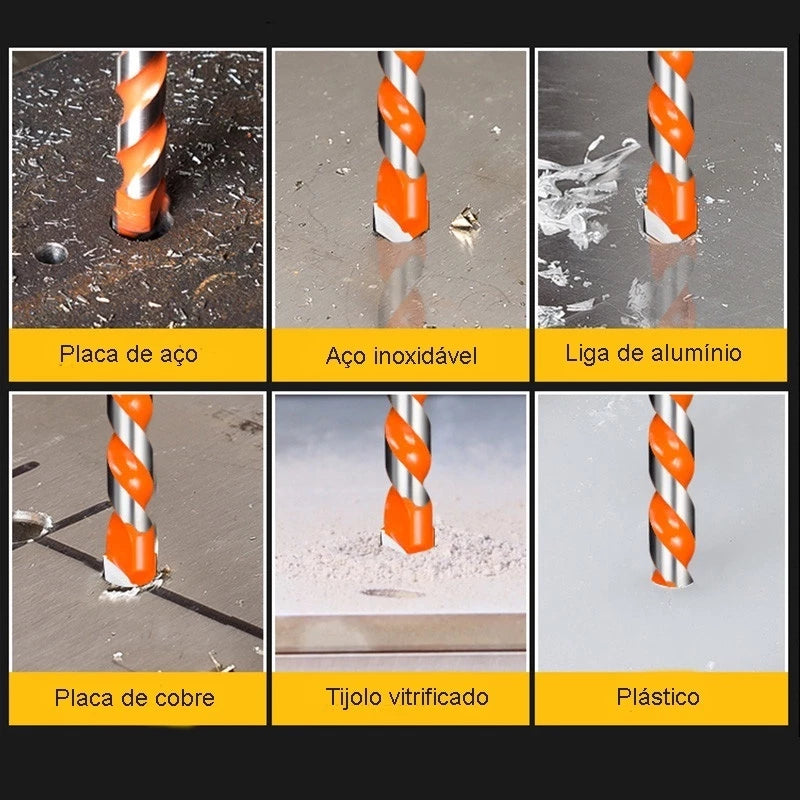 Placa de aço

Aço inoxidável

Liga de alumínio

Placa de cobre

Tijolo vitrificado

Plástico